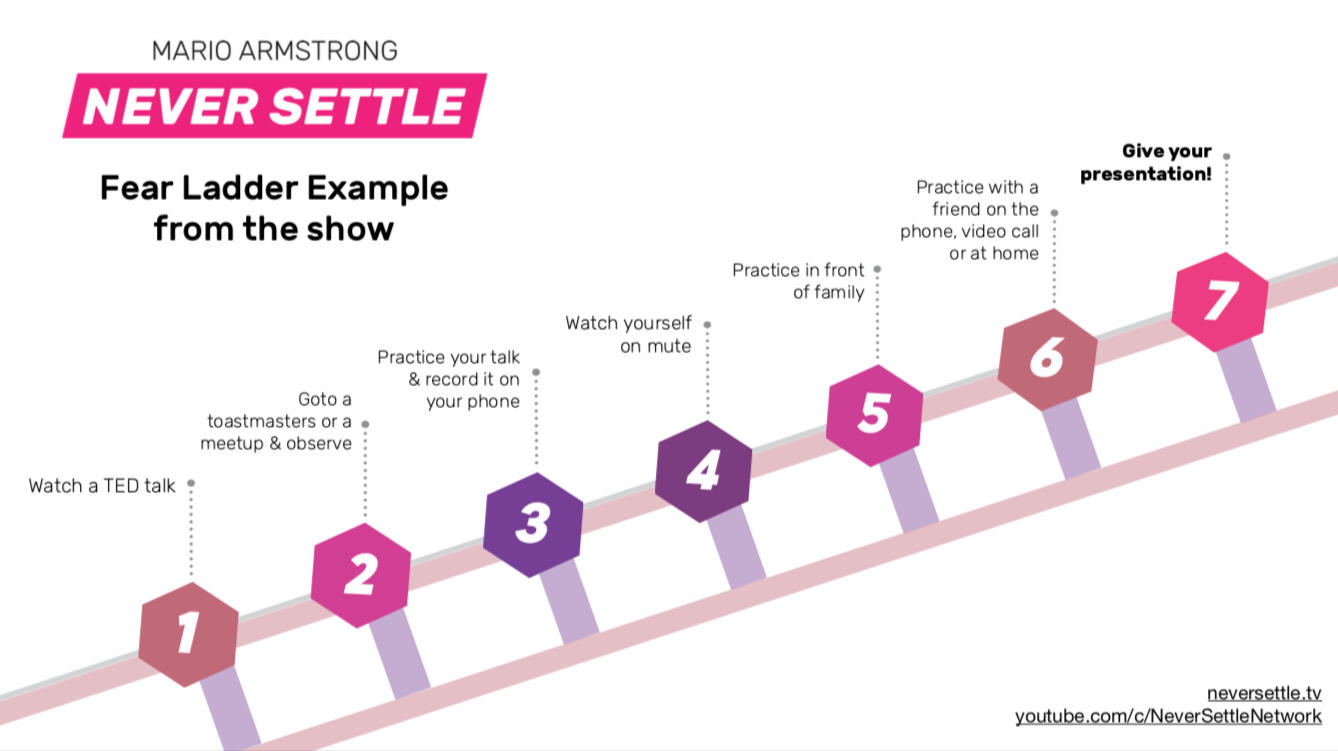 MARIO ARMSTRONG

NEVER SETTLE

Fear Ladder Example from the show

Watch a TED talk

1

Goto a toastmasters or a meetup & observe

2

Practice your talk & record it on your phone

3

Watch yourself on mute

4

Practice in front of family

5

Practice with a friend on the phone, video call or at home

6

Give your presentation!

7

neversettle.tv
youtube.com/c/NeverSettleNetwork